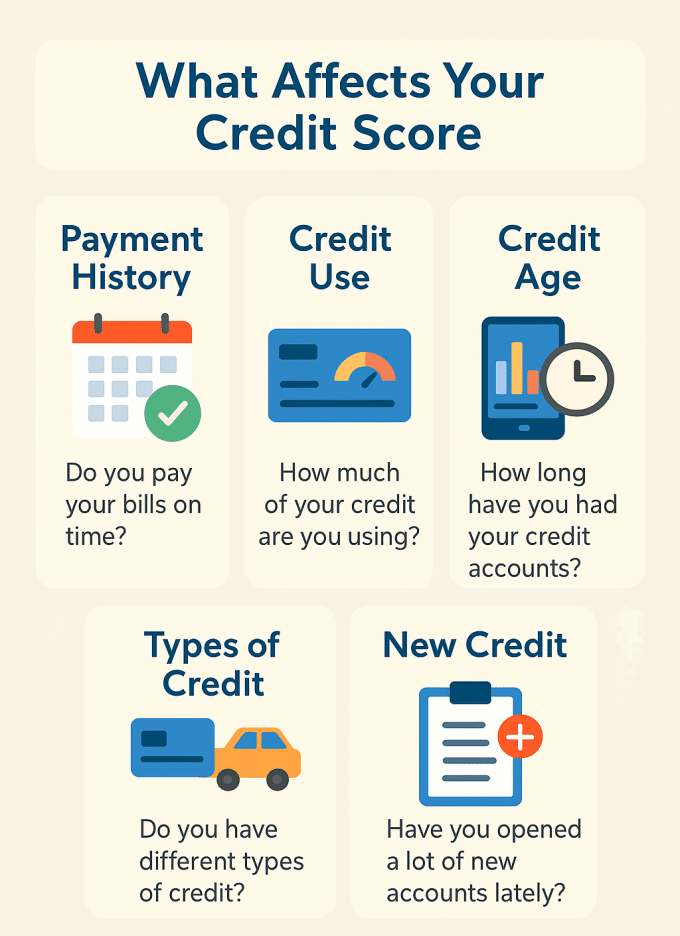 What Affects Your Credit Score

Payment History

Do you pay your bills on time?

Credit Use

How much of your credit are you using?

Credit Age

How long have you had your credit accounts?

Types of Credit

Do you have different types of credit?

New Credit

Have you opened a lot of new accounts lately?