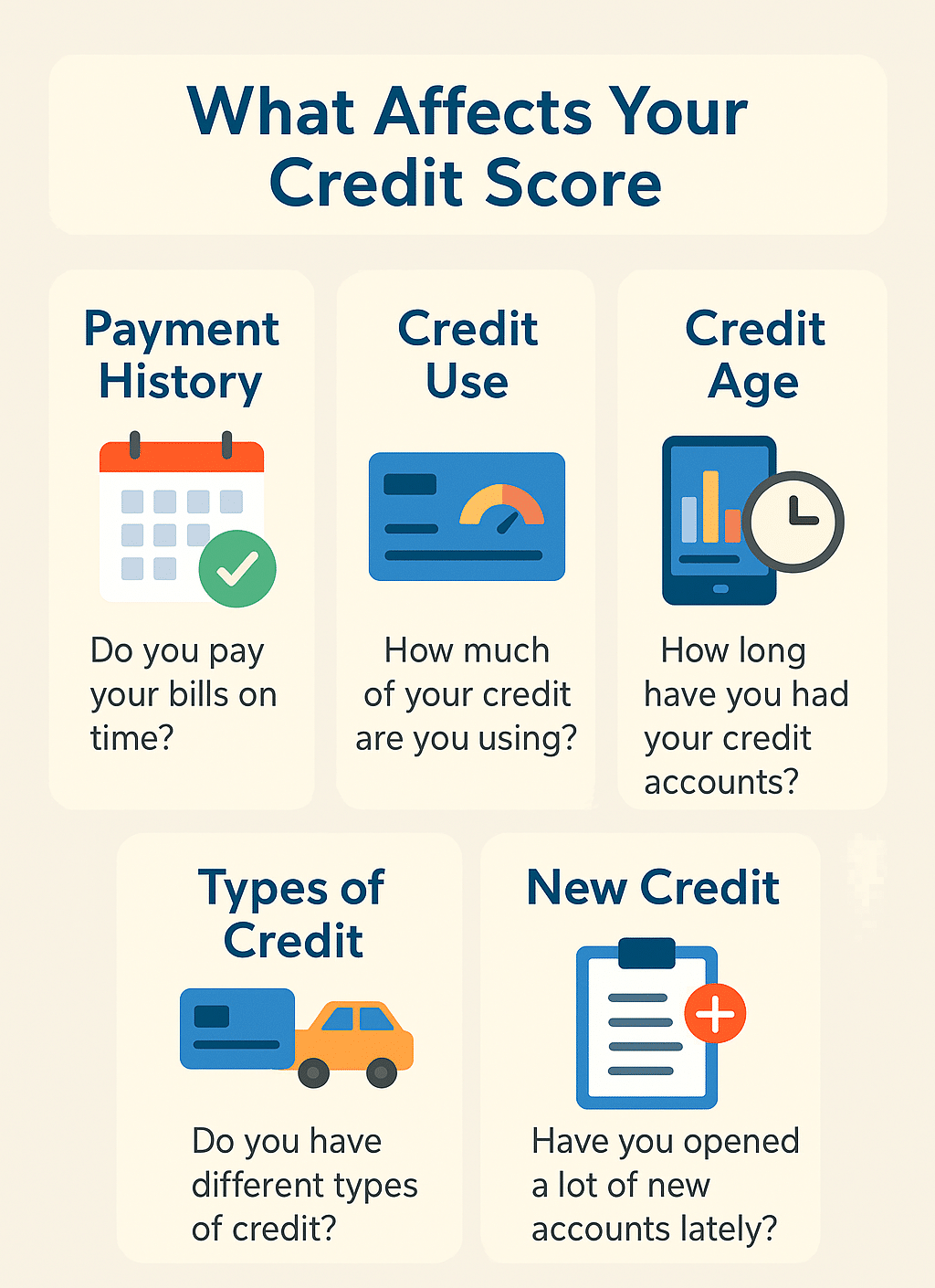 What Affects Your Credit Score

Payment History

Do you pay your bills on time?

Credit Use

How much of your credit are you using?

Credit Age

How long have you had your credit accounts?

Types of Credit

Do you have different types of credit?

New Credit

Have you opened a lot of new accounts lately?